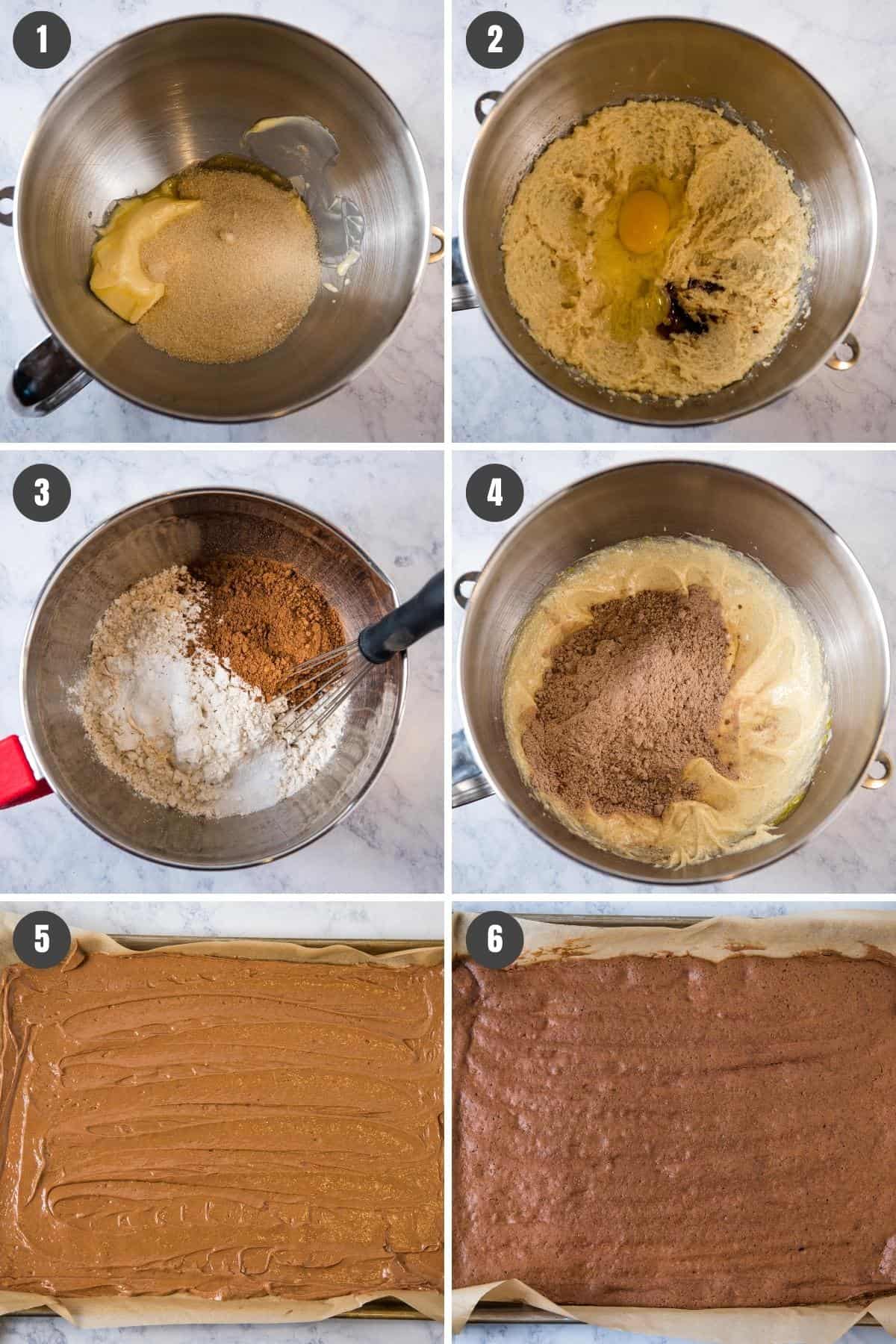 1

2

3

4

5

6